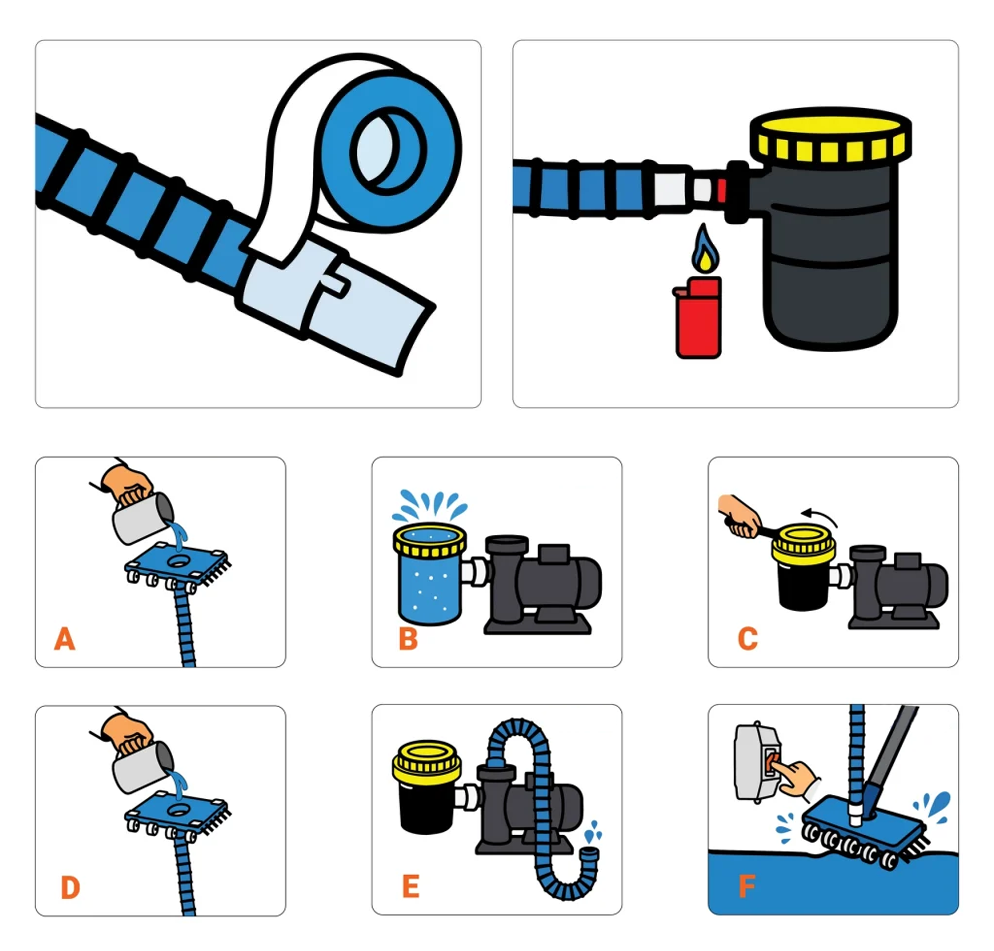 A

B

C

D

E

F