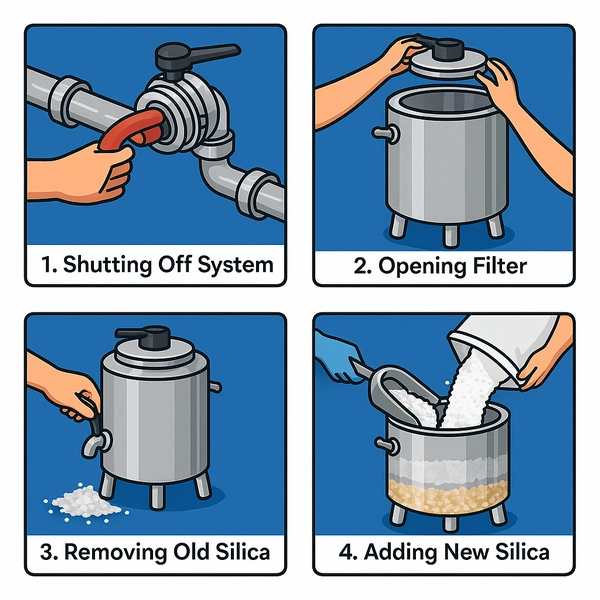 1. Shutting Off System

2. Opening Filter

3. Removing Old Silica

4. Adding New Silica